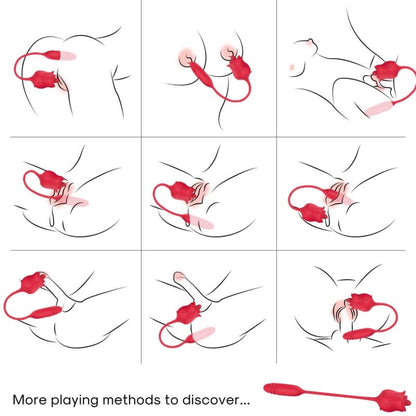 More playing methods to discover...