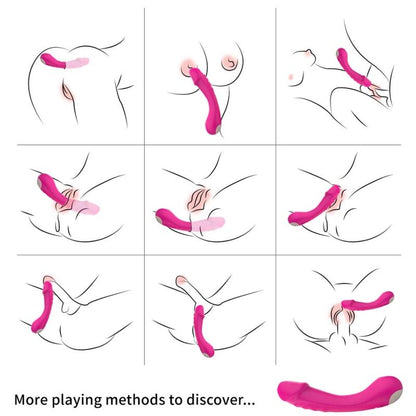 More playing methods to discover...